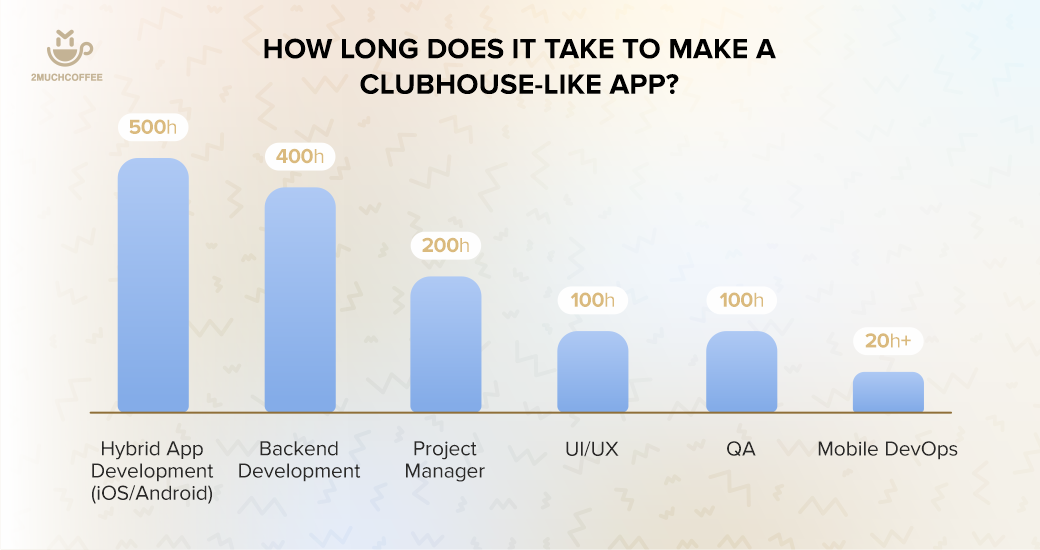 2MUCHCOFFEE

HOW LONG DOES IT TAKE TO MAKE A CLUBHOUSE-LIKE APP?

500h
400h
200h
100h
100h
20h+

Hybrid App Development (iOS/Android)
Backend Development
Project Manager
UI/UX
QA
Mobile DevOps