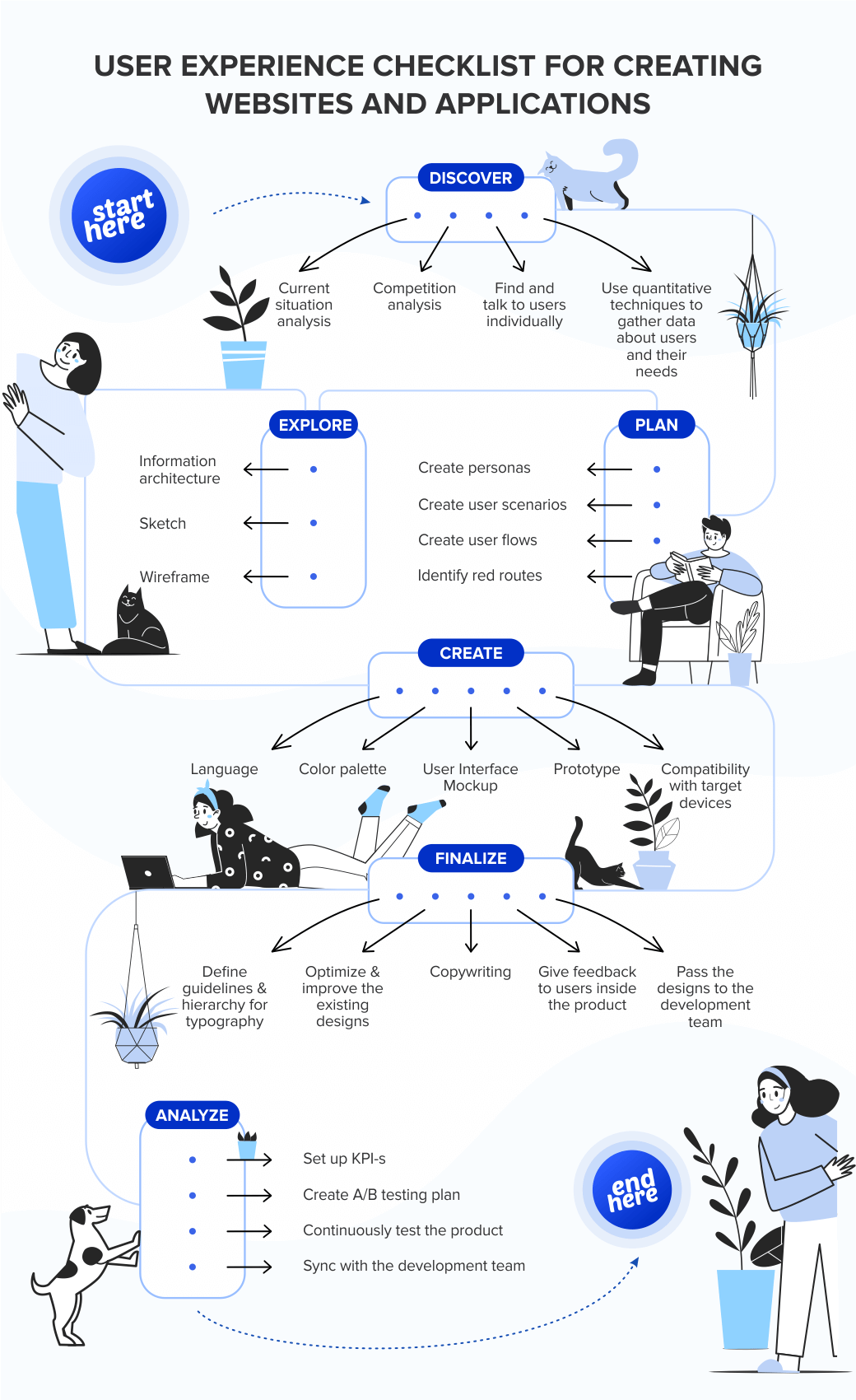 USER EXPERIENCE CHECKLIST FOR CREATING WEBSITES AND APPLICATIONS

start here

DISCOVER

Current situation analysis

Competition analysis

Find and talk to users individually

Use quantitative techniques to gather data about users and their needs

EXPLORE

Information architecture

Sketch

Wireframe

PLAN

Create personas

Create user scenarios

Create user flows

Identify red routes

CREATE

Language

Color palette

User Interface Mockup

Prototype

Compatibility with target devices

FINALIZE

Define guidelines & hierarchy for typography

Optimize & improve the existing designs

Copywriting

Give feedback to users inside the product

Pass the designs to the development team

ANALYZE

Set up KPI-s

Create A/B testing plan

Continuously test the product

Sync with the development team

end here