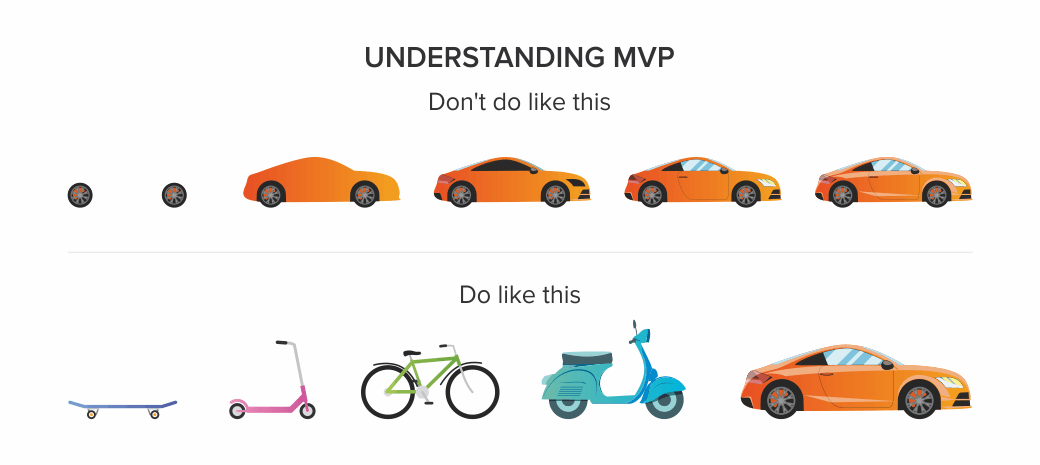 UNDERSTANDING MVP

Don't do like this

Do like this